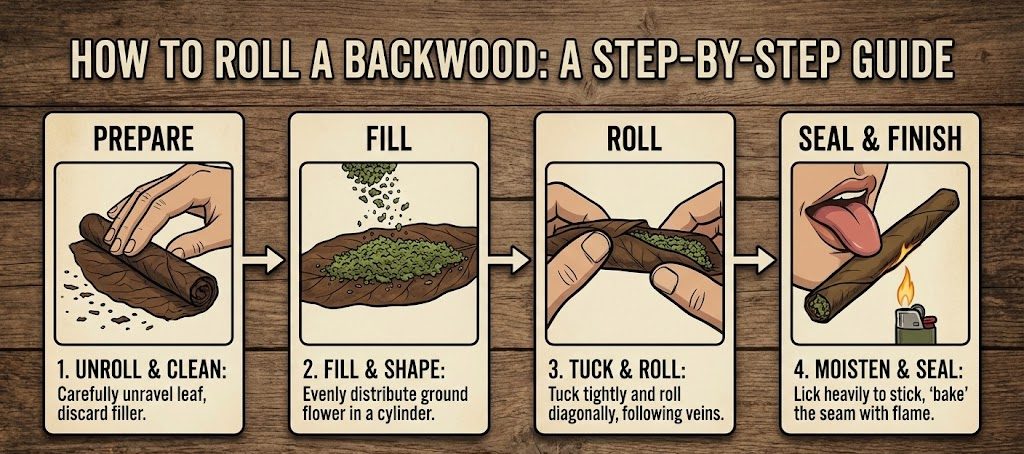 HOW TO ROLL A BACKWOOD: A STEP-BY-STEP GUIDE

PREPARE

1. UNROLL & CLEAN:
Carefully unravel leaf, discard filler.

FILL

2. FILL & SHAPE:
Evenly distribute ground flower in a cylinder.

ROLL

3. TUCK & ROLL:
Tuck tightly and roll diagonally, following veins.

SEAL & FINISH

4. MOISTEN & SEAL:
Lick heavily to stick, 'bake' the seam with flame.