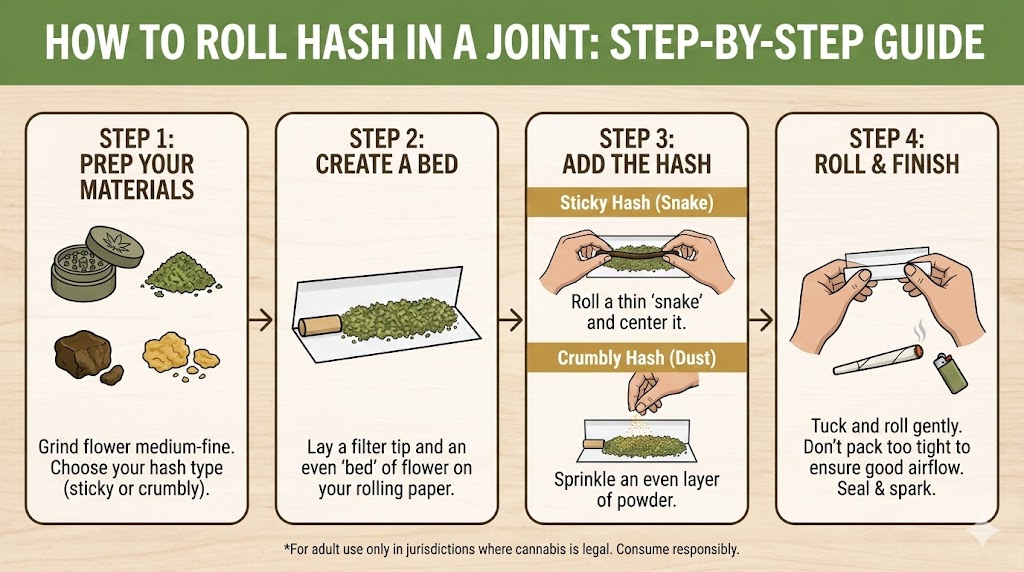 HOW TO ROLL HASH IN A JOINT: STEP-BY-STEP GUIDE

STEP 1:
PREP YOUR MATERIALS

Grind flower medium-fine. Choose your hash type (sticky or crumbly).

STEP 2:
CREATE A BED

Lay a filter tip and an even 'bed' of flower on your rolling paper.

STEP 3:
ADD THE HASH

Sticky Hash (Snake)

Roll a thin 'snake' and center it.

Crumbly Hash (Dust)

Sprinkle an even layer of powder.

STEP 4:
ROLL & FINISH

Tuck and roll gently. Don't pack too tight to ensure good airflow. Seal & spark.

*For adult use only in jurisdictions where cannabis is legal. Consume responsibly.